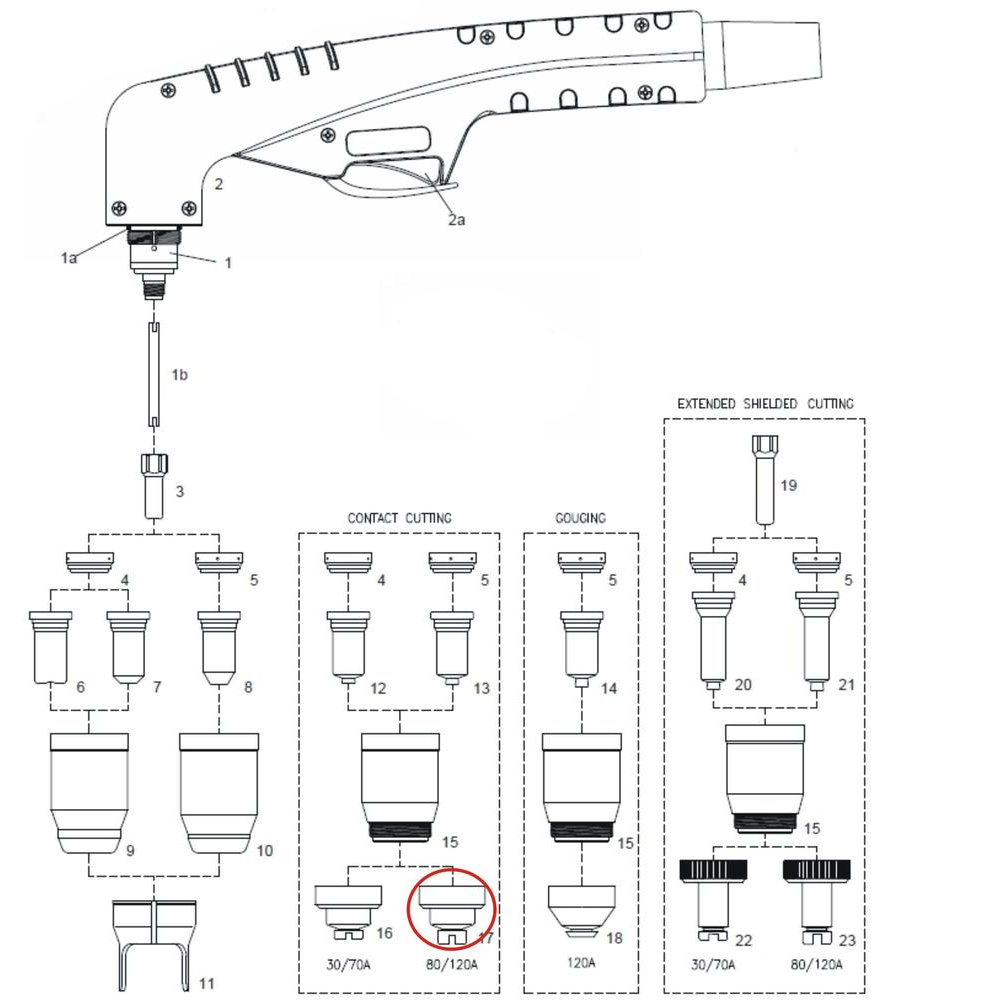 2
2a
1a
1
1b
3
4
5
6
7
8
9
10
11

CONTACT CUTTING
4
5
12
13
15
16
17
30/70A
80/120A

GOUGING
5
14
15
18
120A

EXTENDED SHIELDED CUTTING
19
4
5
20
21
15
22
23
30/70A
80/120A