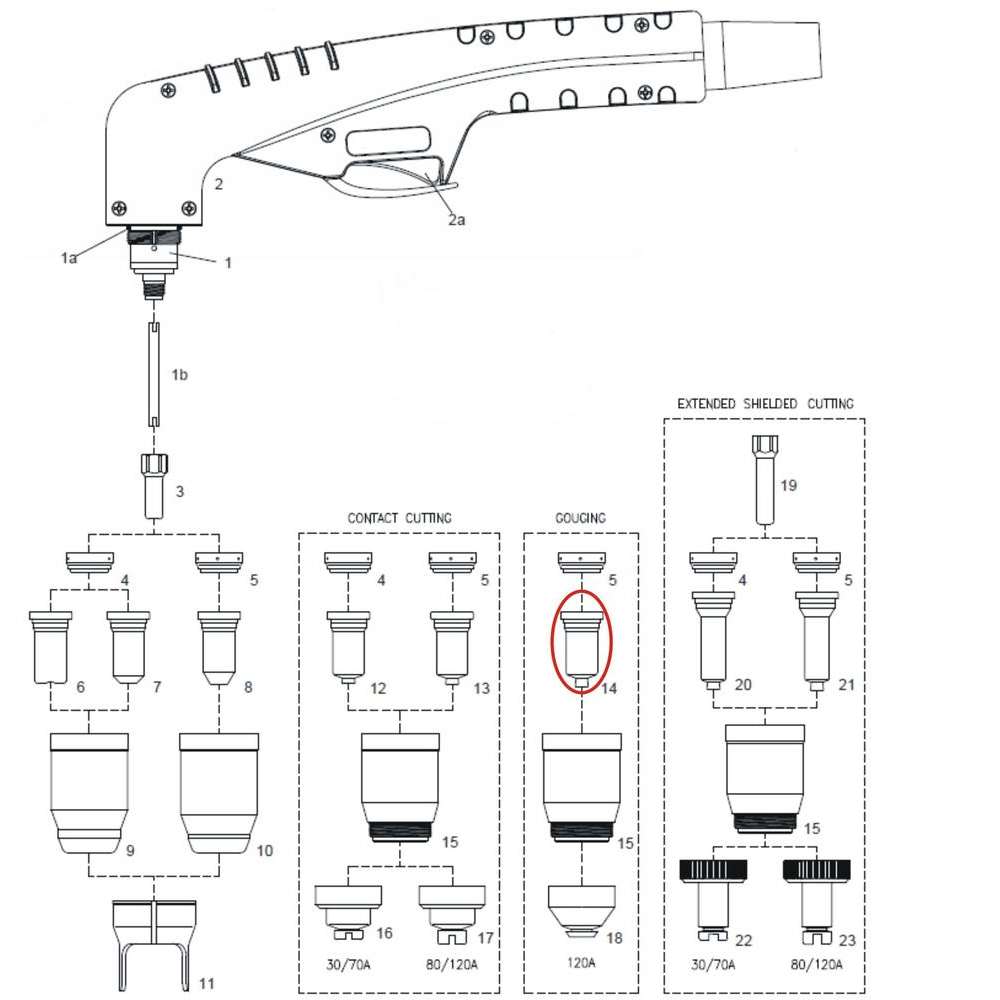 2

2a

1a

1

1b

3

4

5

6

7

8

9

10

11

CONTACT CUTTING

4

5

12

13

15

16

17

30/70A

80/120A

GOUGING

5

14

15

18

120A

EXTENDED SHIELDED CUTTING

19

4

5

20

21

15

22

23

30/70A

80/120A