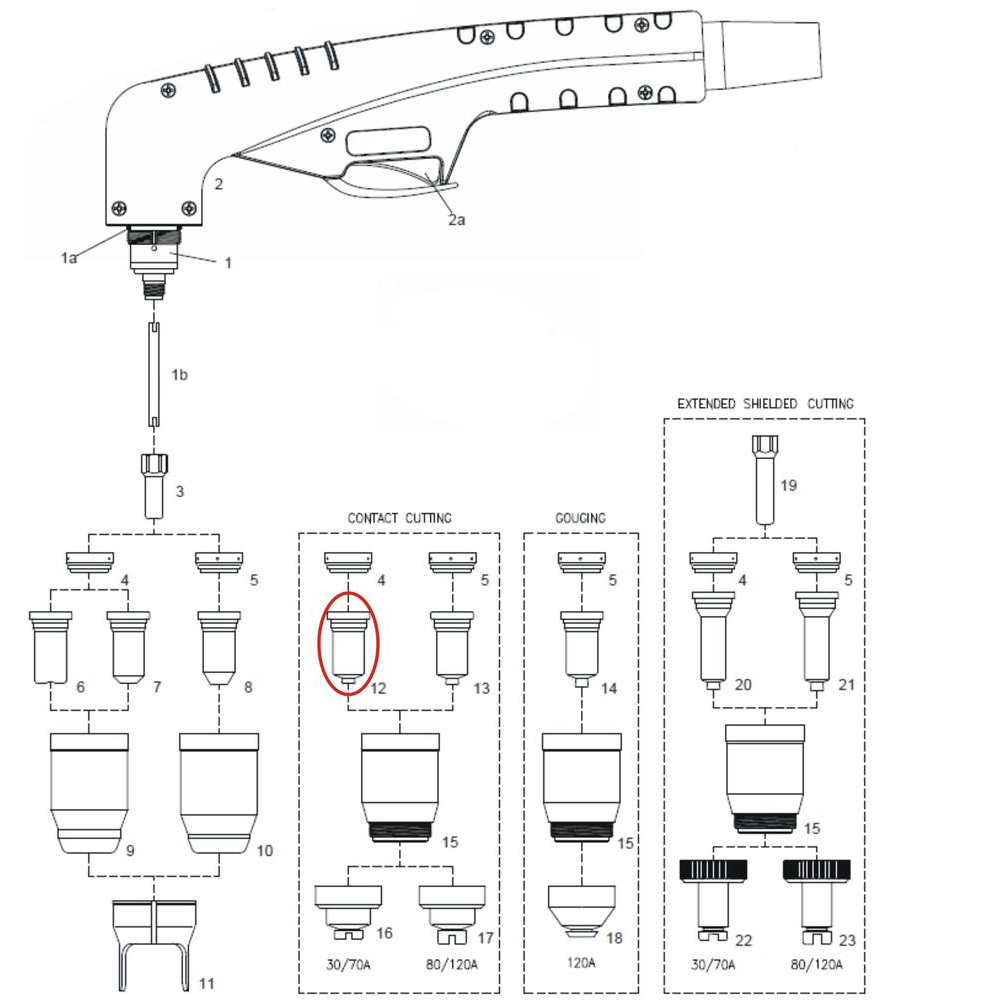 2
2a
1a
1
1b
3
4
5
6
7
8
9
10
11

CONTACT CUTTING
4
5
12
13
15
16
17
30/70A
80/120A

GOUGING
5
14
15
18
120A

EXTENDED SHIELDED CUTTING
19
4
5
20
21
15
22
23
30/70A
80/120A