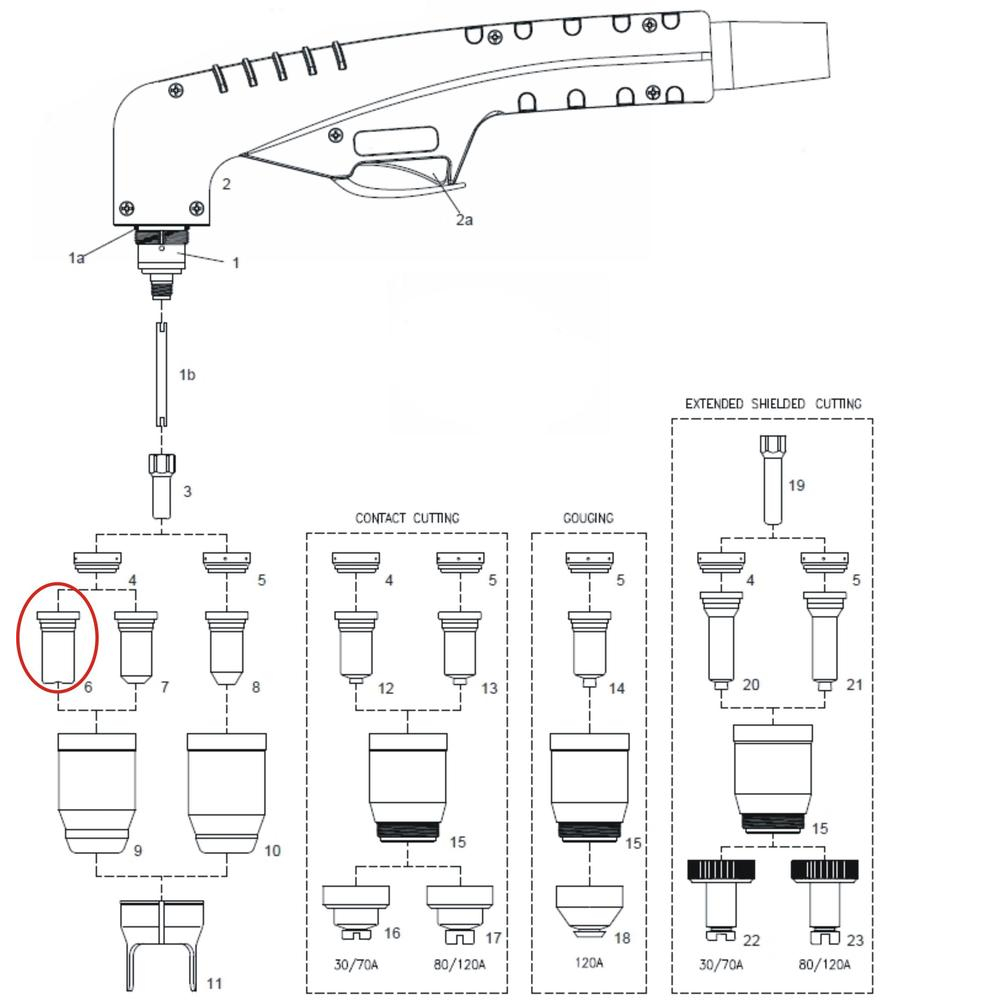 2
2a
1a
1
1b
3
4
5
6
7
8
9
10
11

CONTACT CUTTING
4
5
12
13
15
16
17
30/70A
80/120A

GOUGING
5
14
15
18
120A

EXTENDED SHIELDED CUTTING
19
4
5
20
21
15
22
23
30/70A
80/120A