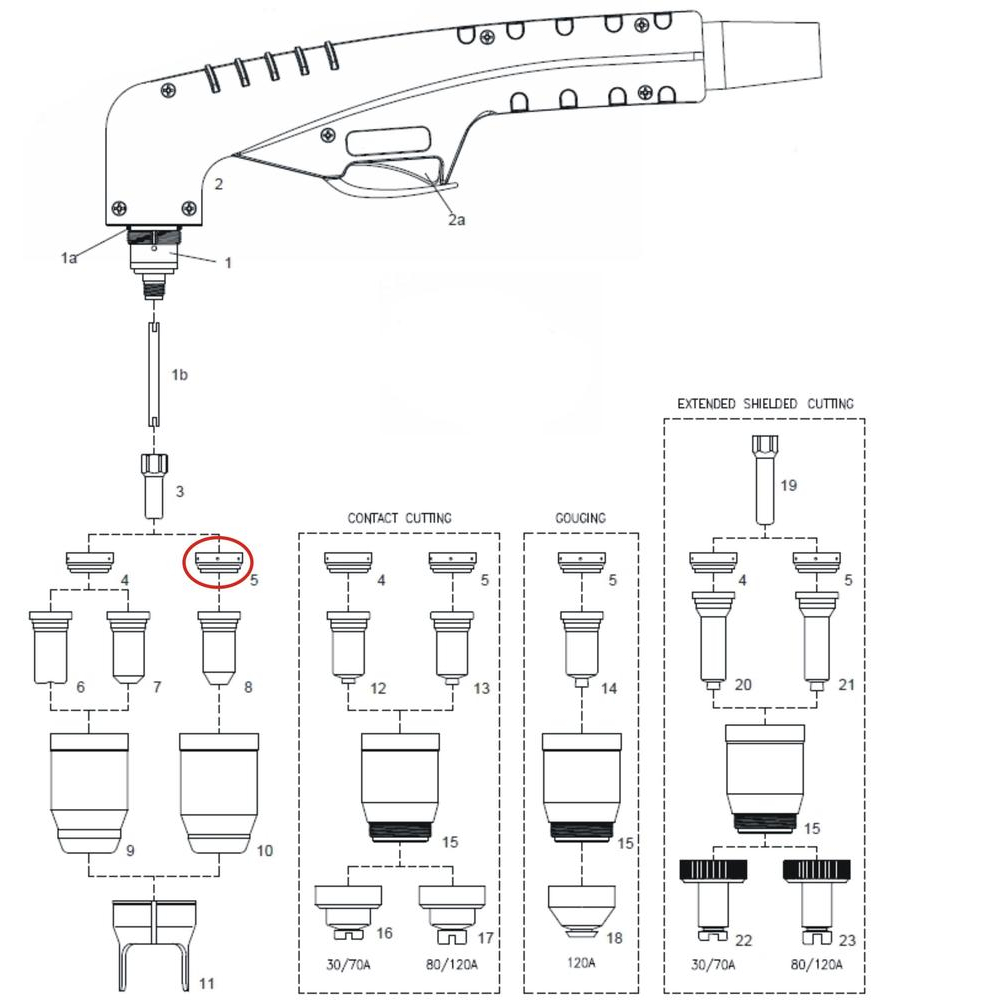 2

2a

1a

1

1b

3

4

5

6

7

8

9

10

11

CONTACT CUTTING

4

5

12

13

15

16

17

30/70A

80/120A

GOUGING

5

14

15

18

120A

EXTENDED SHIELDED CUTTING

19

4

5

20

21

15

22

23

30/70A

80/120A