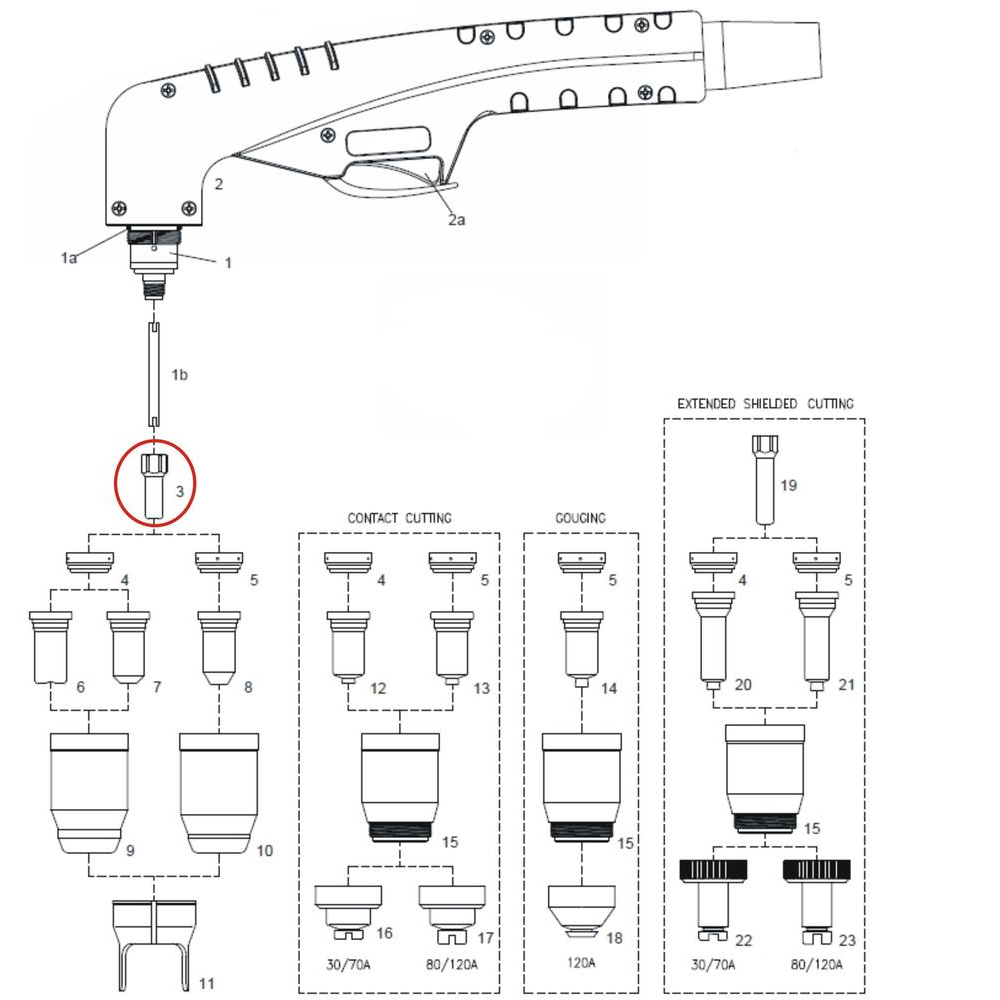 2

2a

1a

1

1b

3

4

5

6

7

8

9

10

11

CONTACT CUTTING

4

5

12

13

15

16

17

30/70A

80/120A

GOUGING

5

14

15

18

120A

EXTENDED SHIELDED CUTTING

19

4

5

20

21

15

22

23

30/70A

80/120A