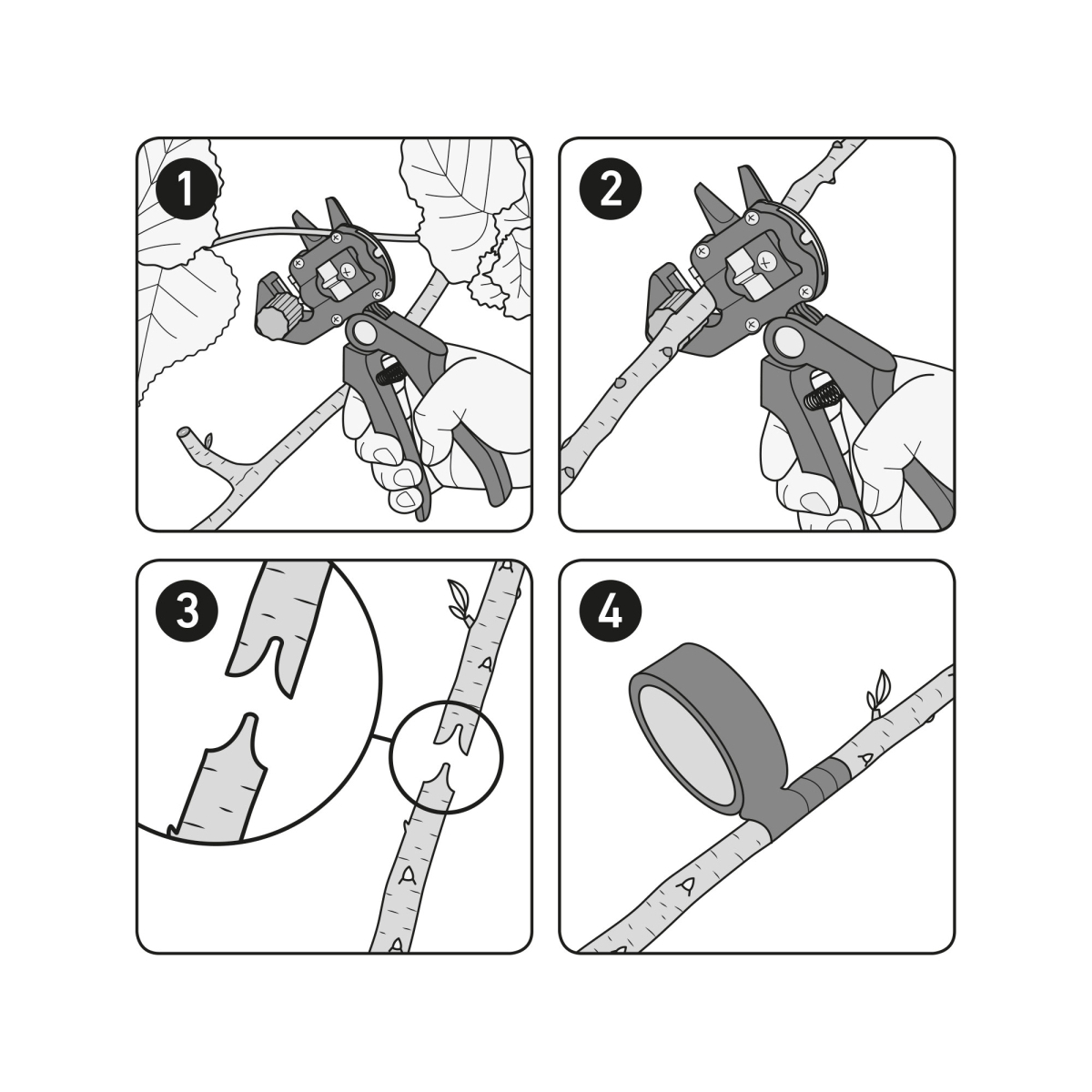 1

2

3

4